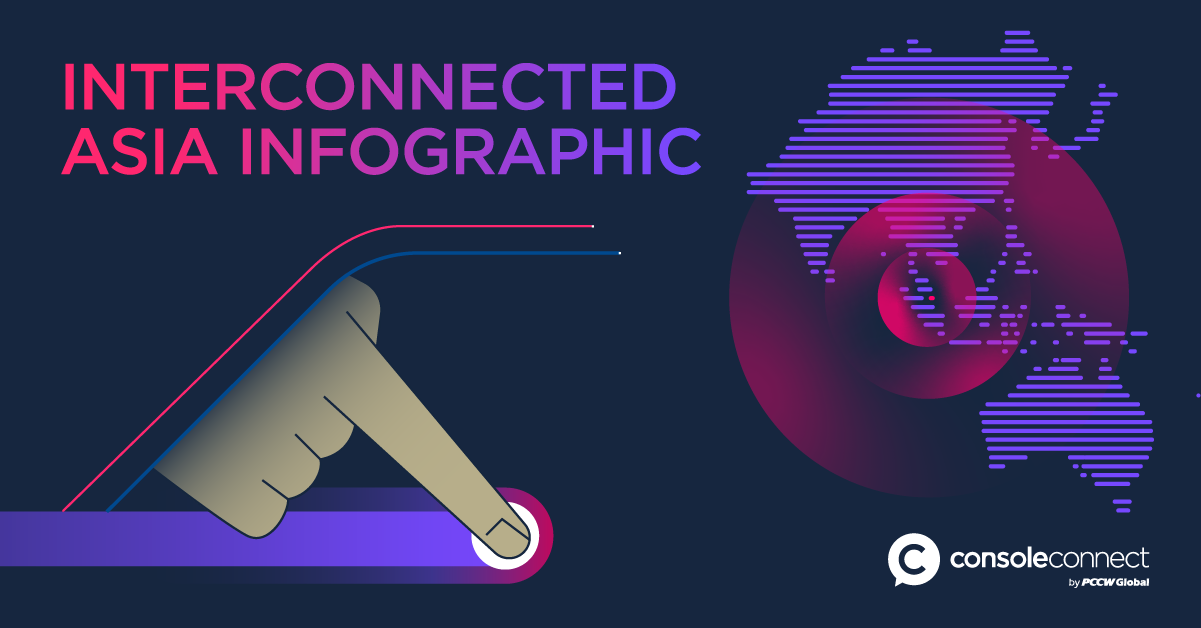 INTERCONNECTED
ASIA INFOGRAPHIC

consoleconnect
by PCCW Global